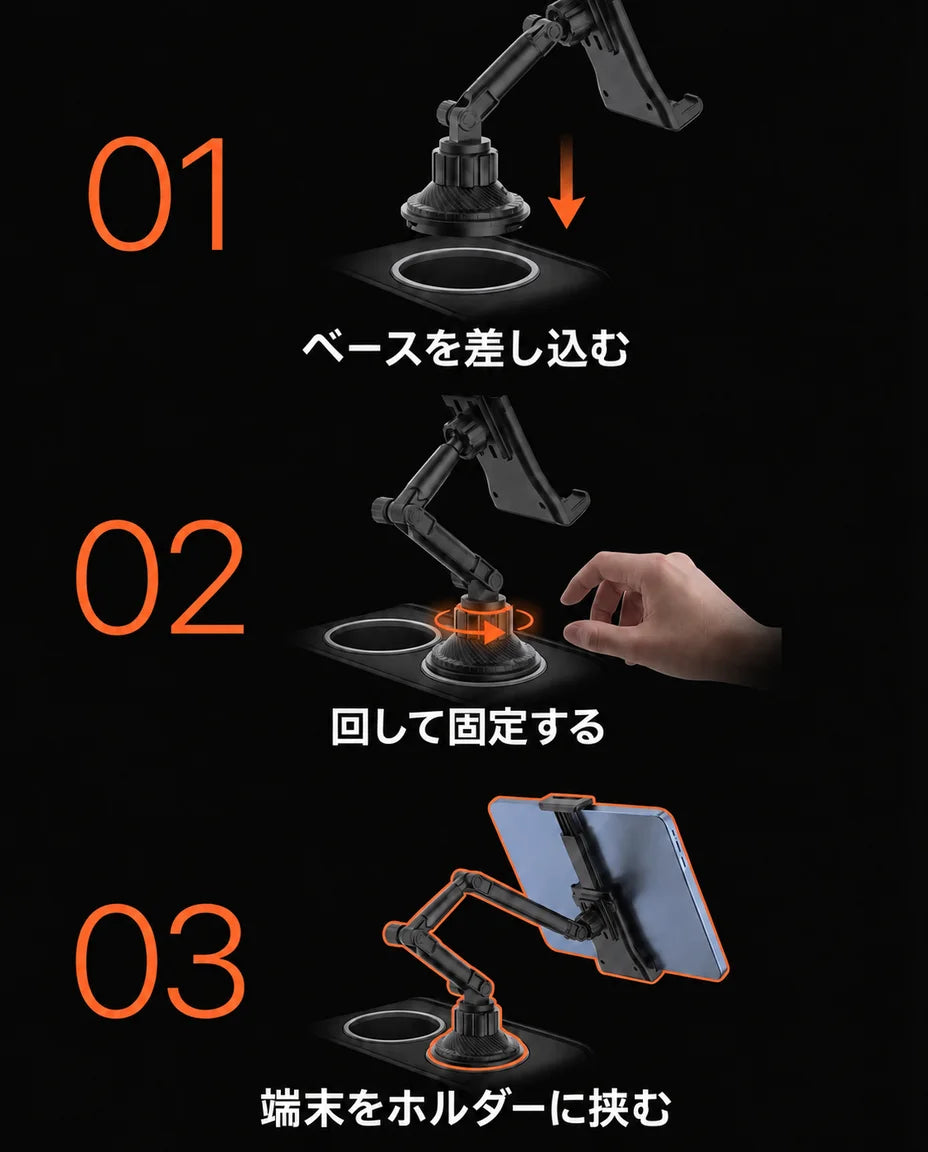 01

ベースを差し込む

02

回して固定する

03

端末をホルダーに挟む